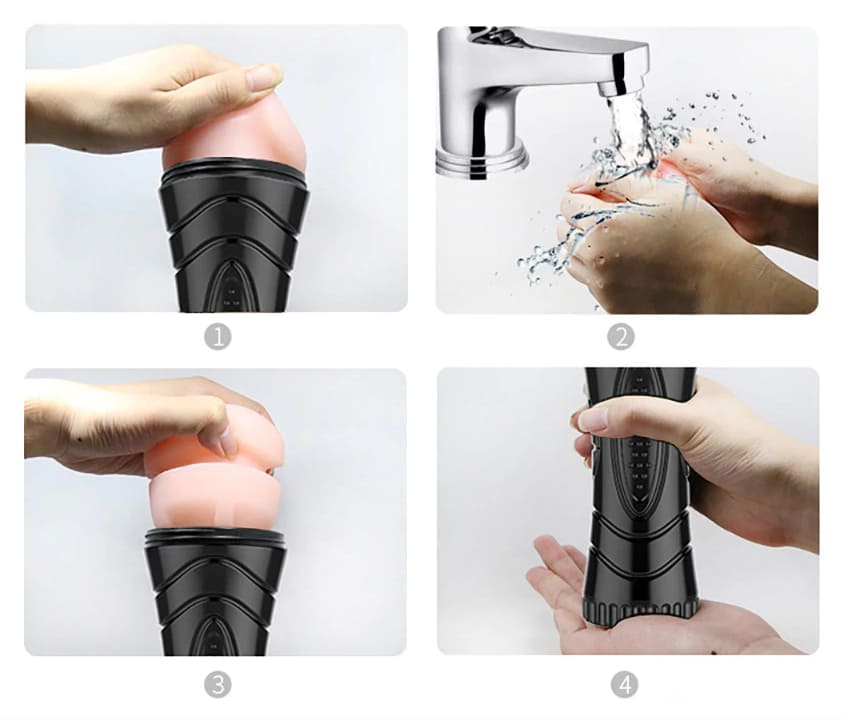 1

2

3

4